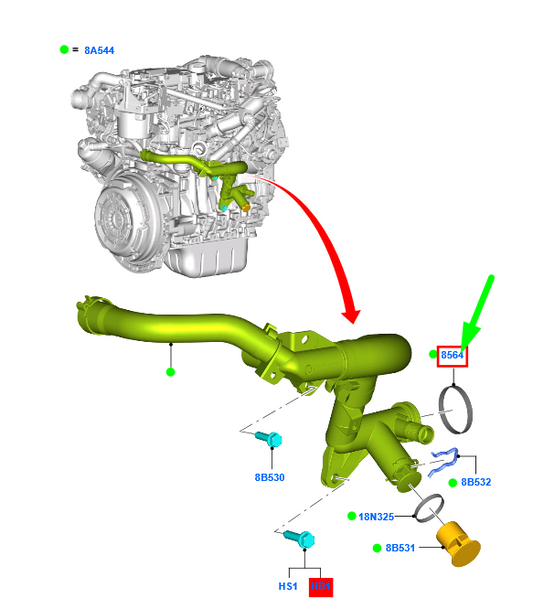 = 8A544

8564

8B530

8B532

18N325

8B531

HS1 HB1