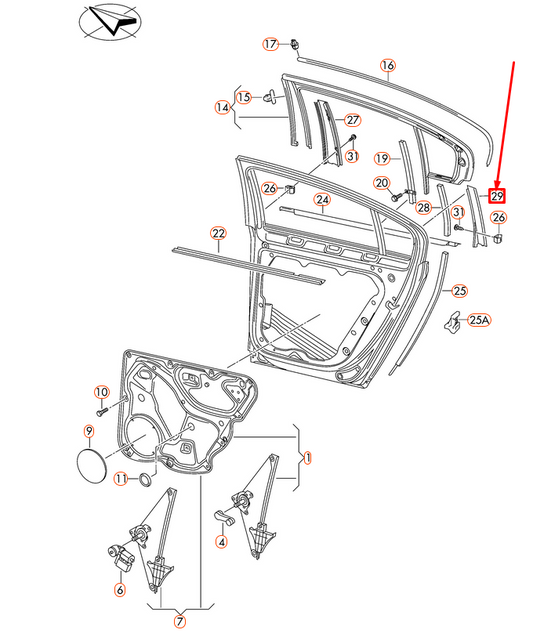 17
16
15
14
27
31
19
26
20
24
28
29
31
26
22
25
25A
10
9
11
1
4
6
7