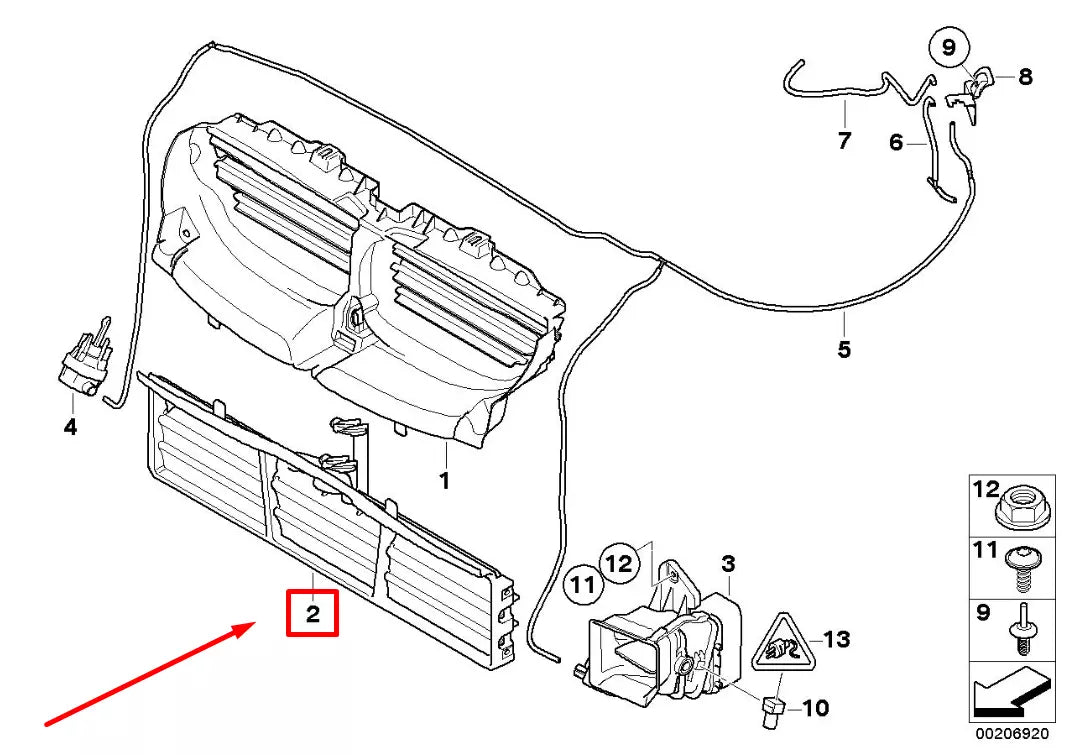 9
8
7
6
5
4
1
2
12
11
3
13
10
12
11
9
00206920