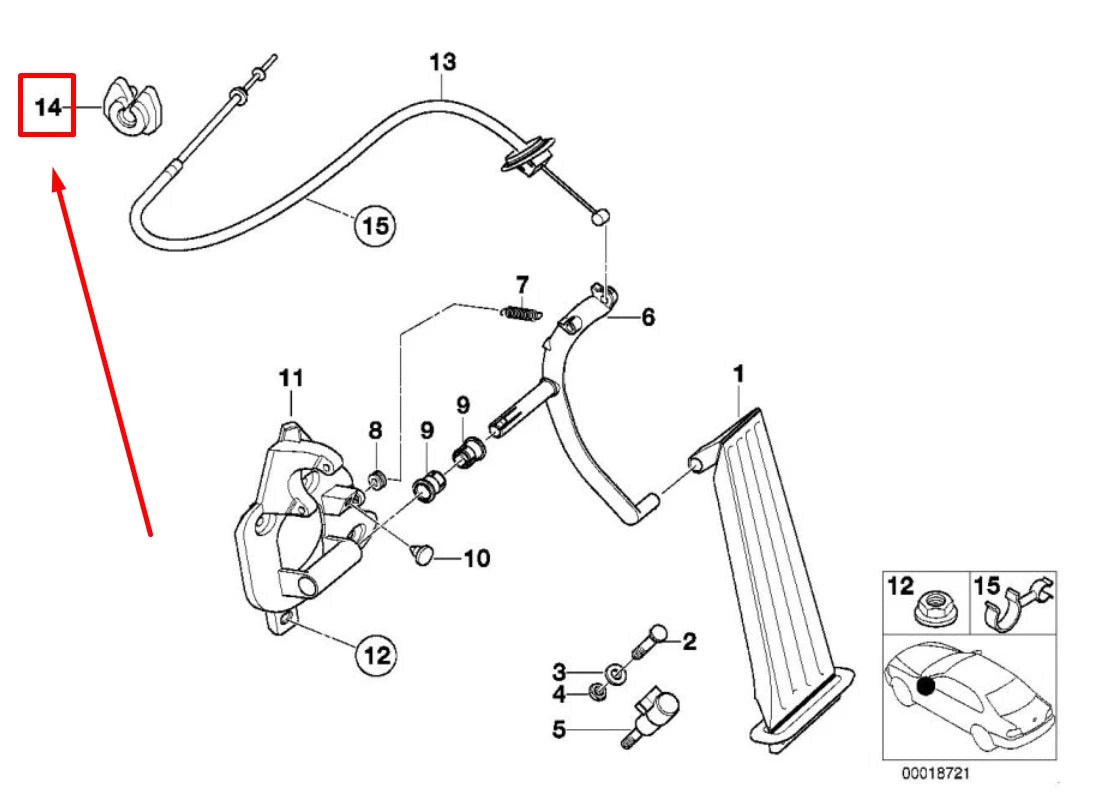 14
13
15
7
6
11
8
9
9
1
10
12
2
3
4
5
12
15
00018721