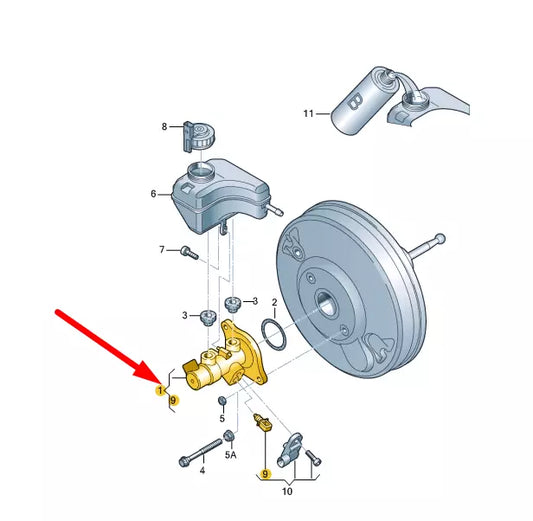 11
8
6
7
3
3
2
1
9
5
5A
4
9
10