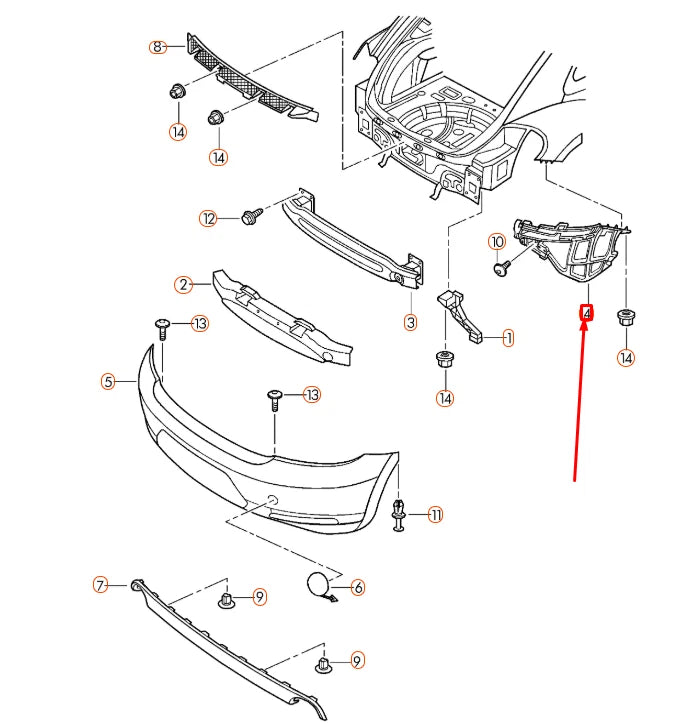 8
14
14
12
2
3
10
4
14
1
14
13
5
13
11
7
9
6
9