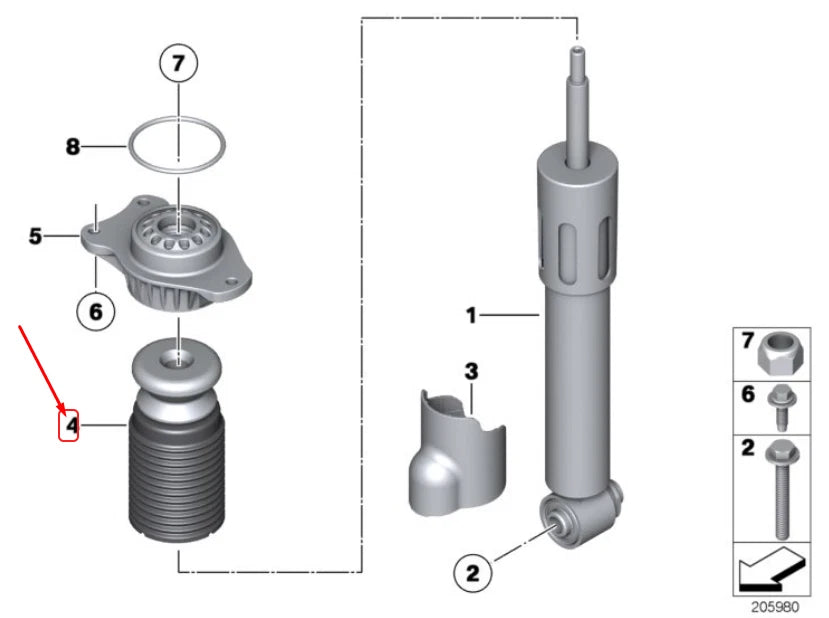 7
8
5
6
4
1
3
2
7
6
2
205980