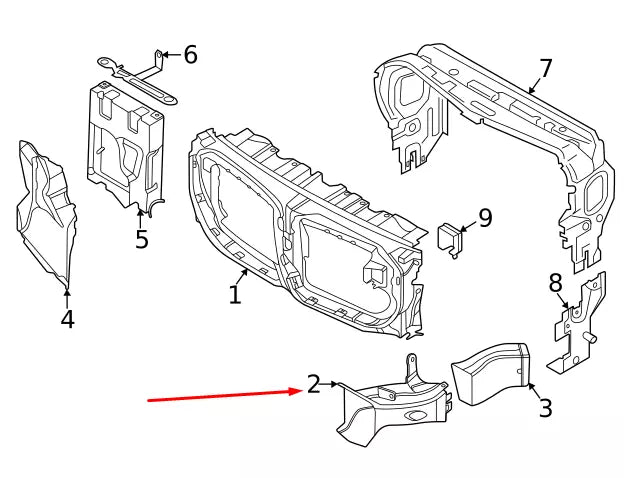 6
7
5
9
4
1
8
2
3