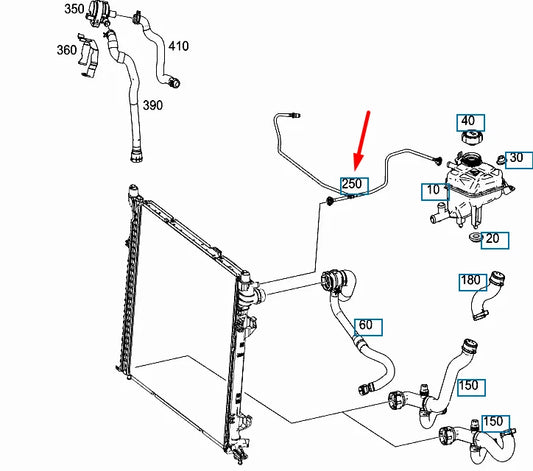 350
360
410
390
40
30
250
10
20
180
60
150
150