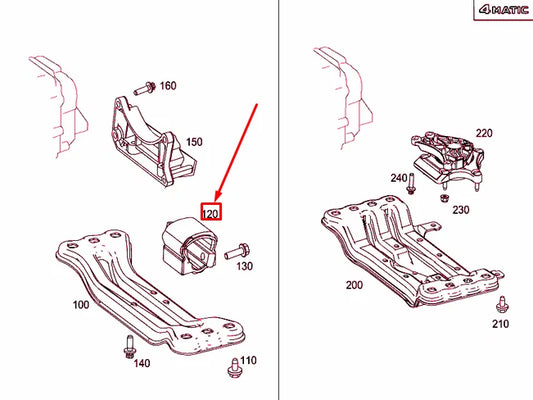 160
150
120
130
100
140
110

4MATIC
220
240
230
200
210