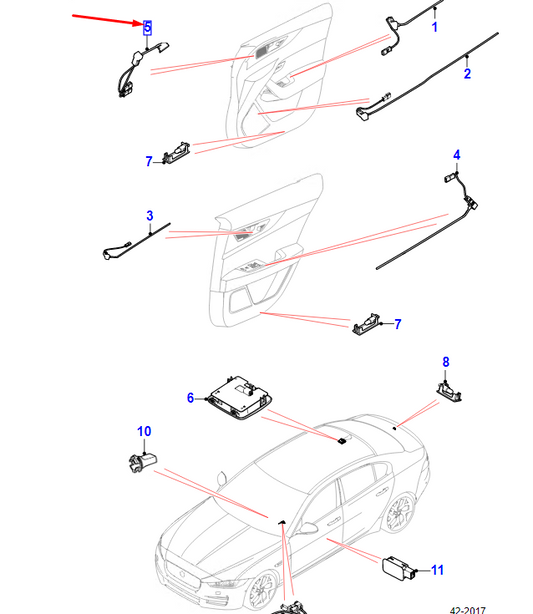 5
1
2
7
4
3
7
8
6
10
11
42-2017