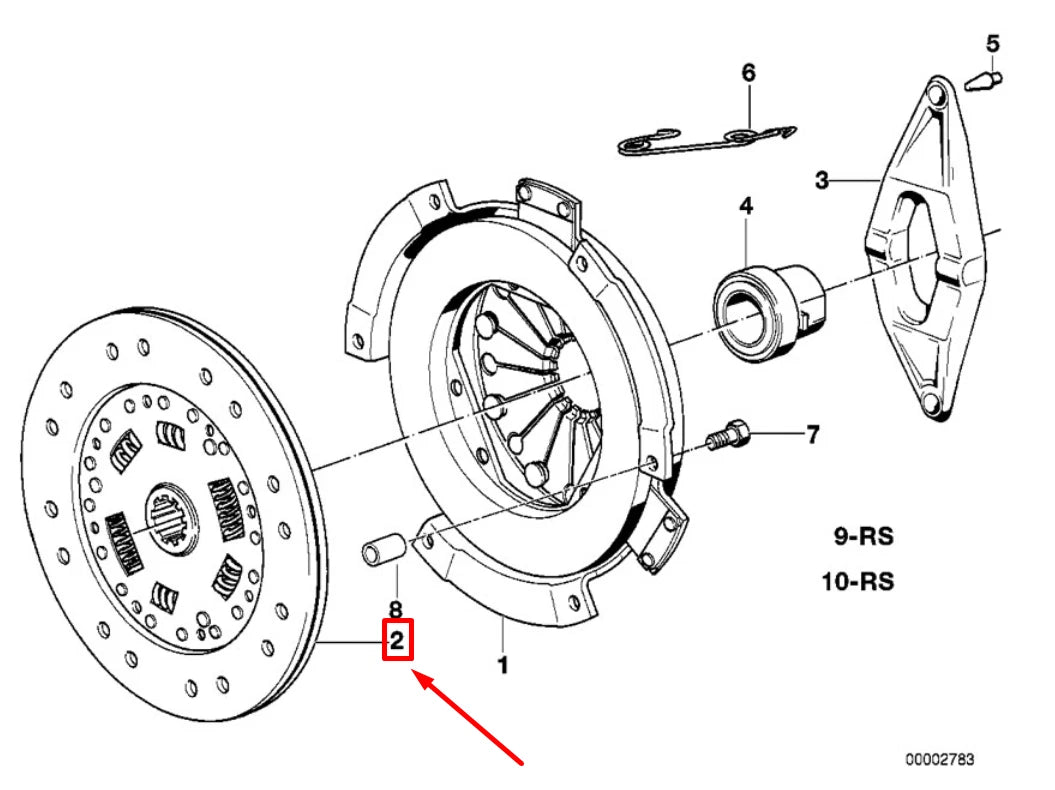 5
6
3
4
7
9-RS
10-RS
8
2
1
00002783