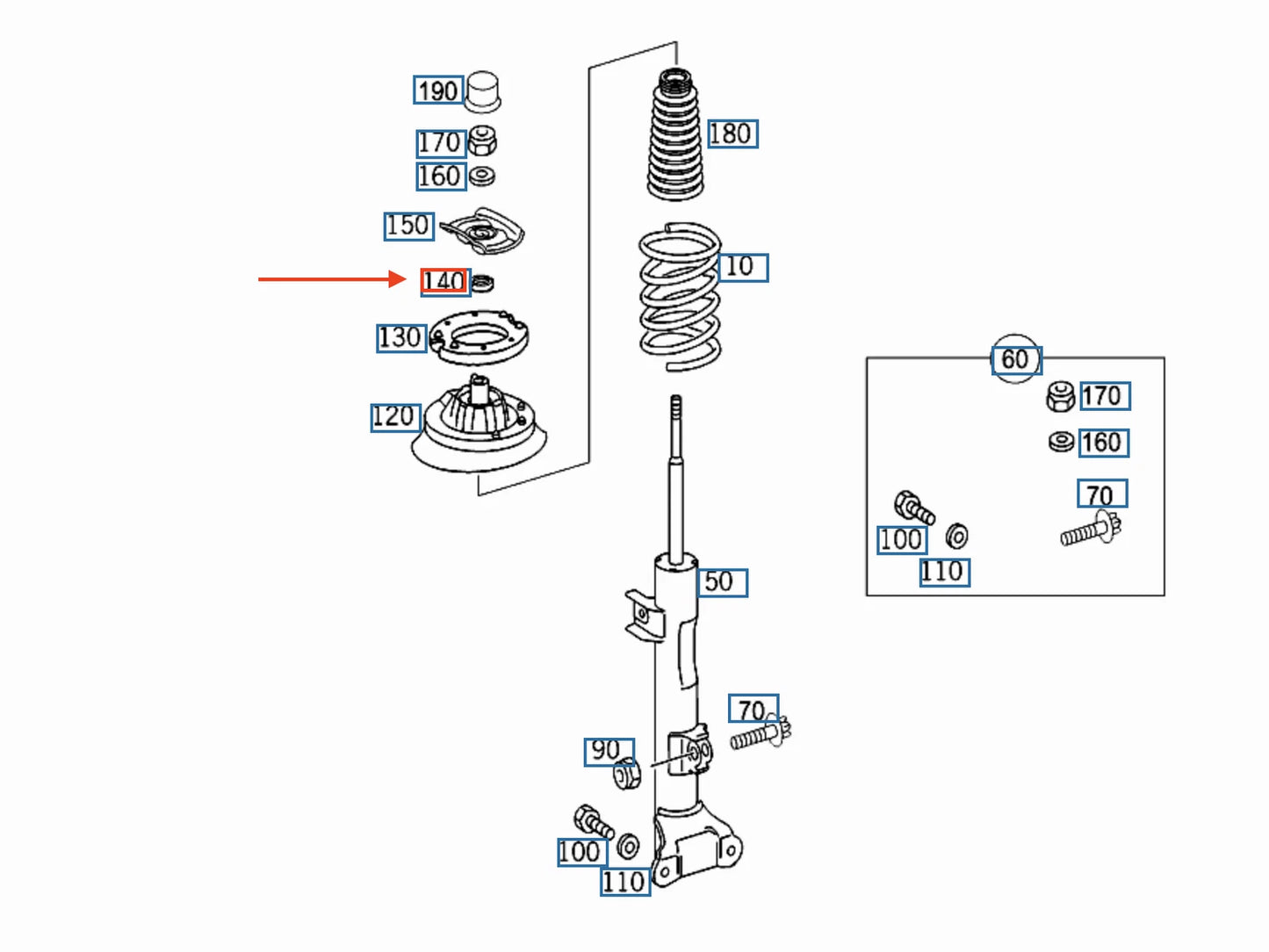 190
170
160
150
140
130
120
180
10
50
70
90
100
110
60
170
160
70
100
110