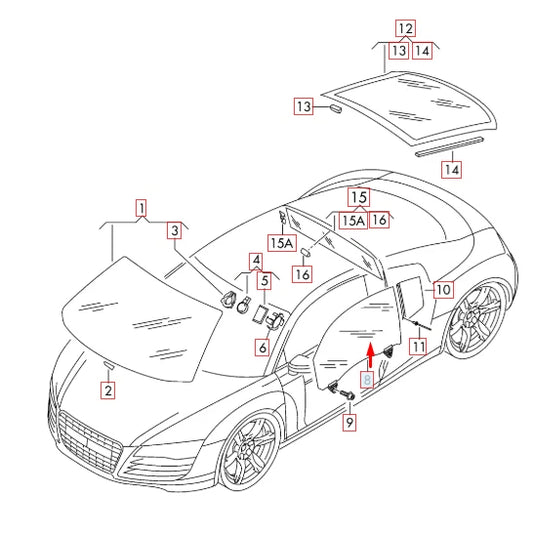 12
13
14
13
14
1
3
15
15A
16
15A
16
4
5
10
6
11
2
8
9