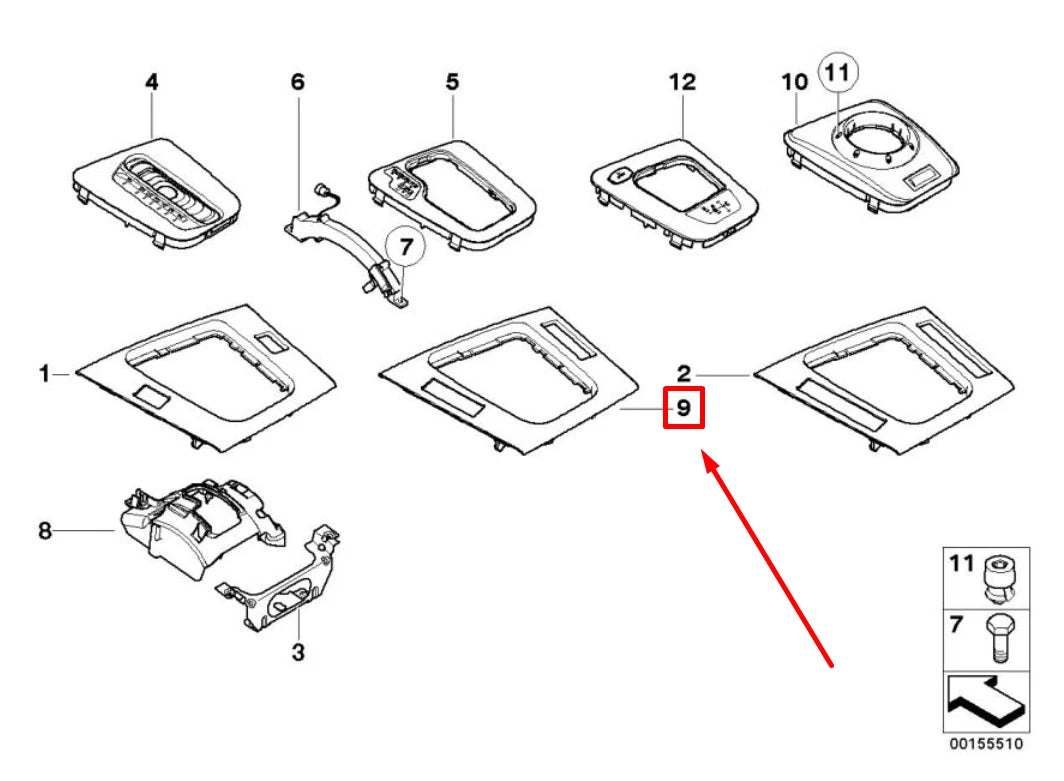 4
6
5
12
10
11
7
1
2
9
8
3
11
7
00155510