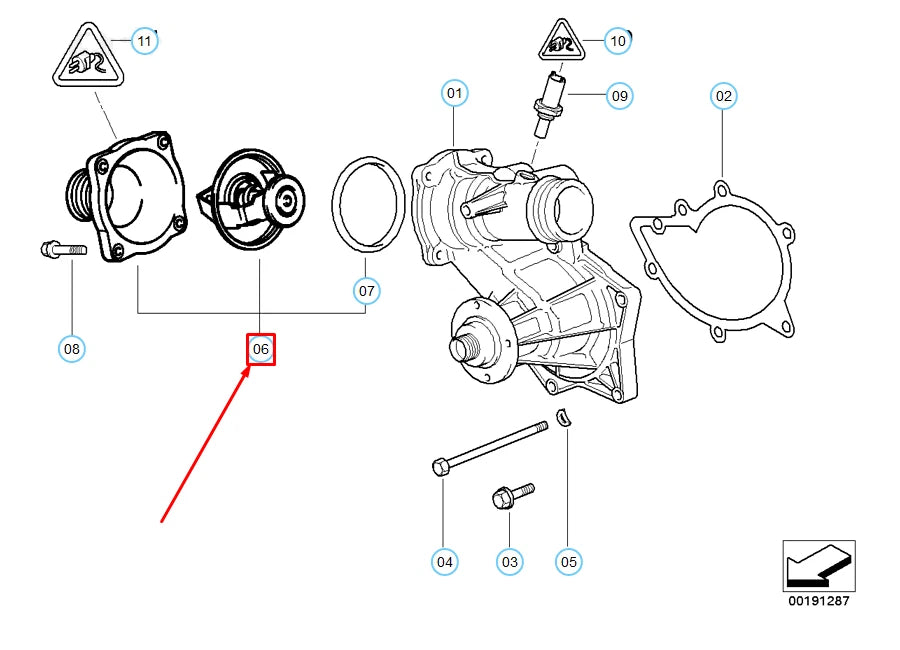 11
10
01
09
02
07
08
06
04
03
05
00191287