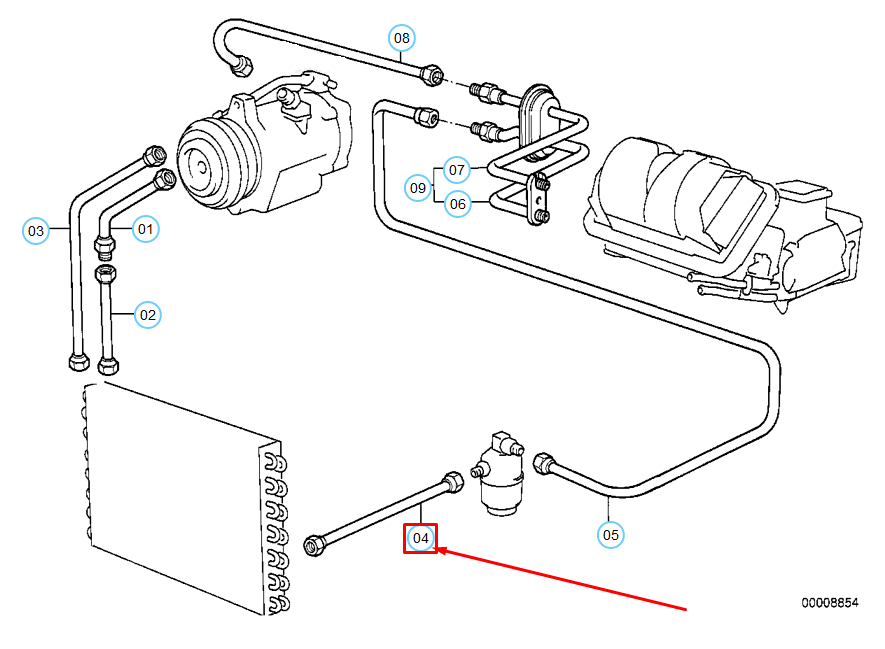 08
07
09
06
03
01
02
04
05
00008854