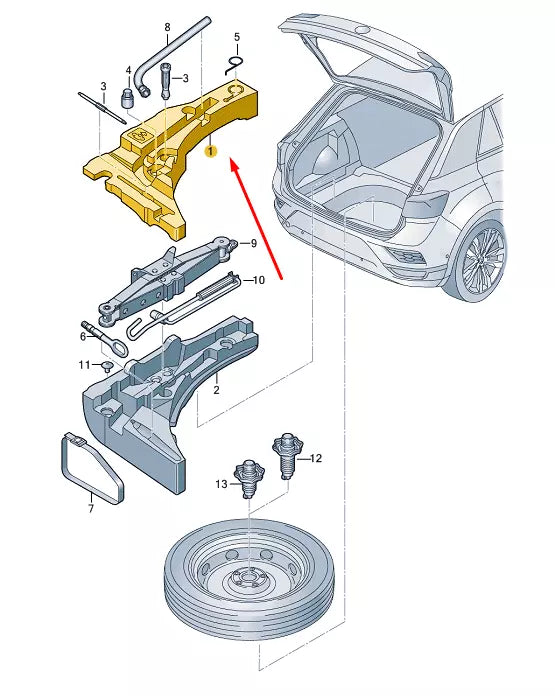 8
5
4
3
3
1
9
10
6
11
2
12
13
7