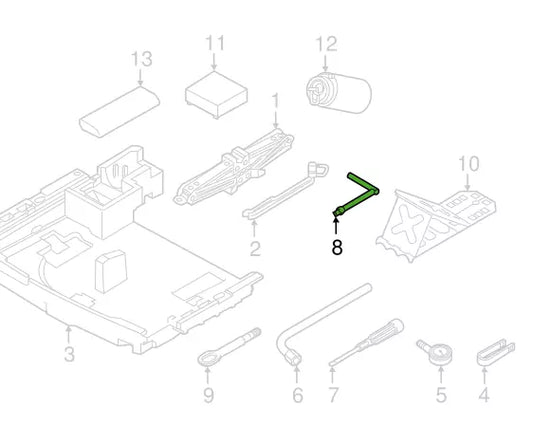 13
11
12
1
10
2
8
3
9
6
7
5
4