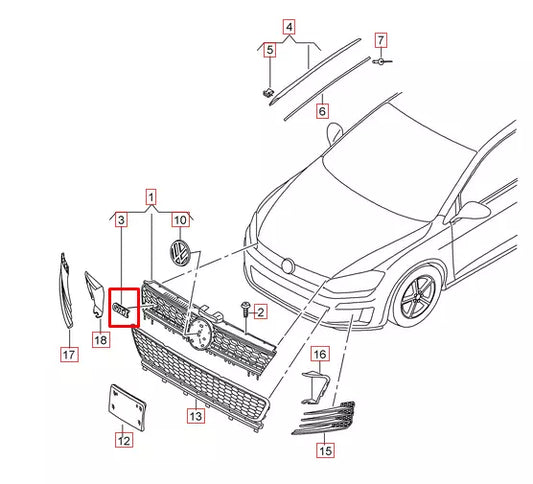 4
5
7
6
1
3
10
2
17
18
16
13
12
15