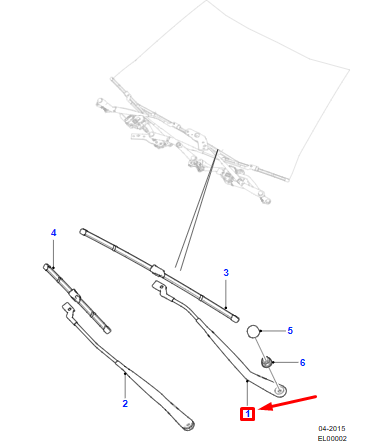 4
3
5
6
2
1
04-2015
EL00002