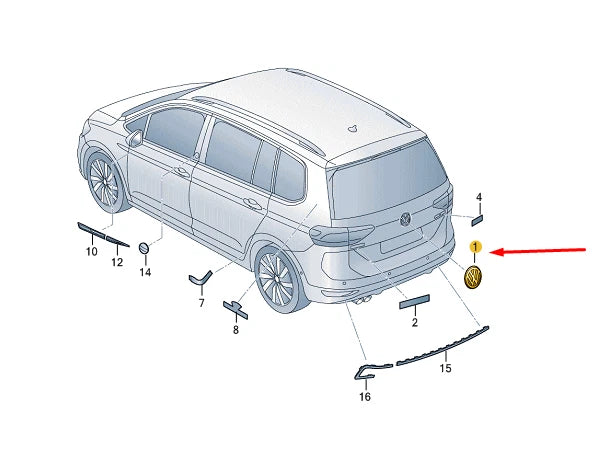 4
1
10
12
14
7
8
2
15
16