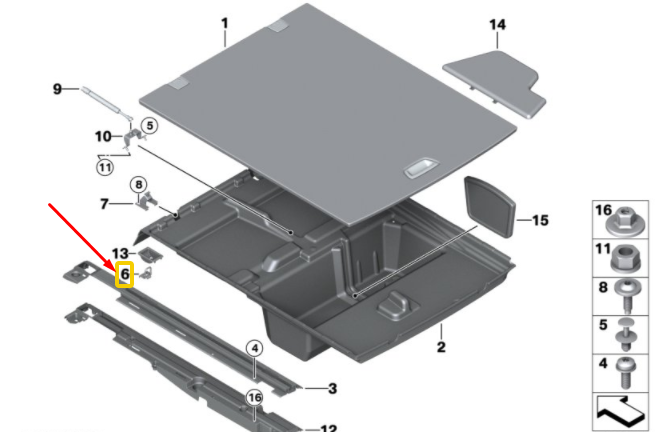 1
14
9
10
5
11
8
7
15
13
6
2
4
3
16
12
16
11
8
5
4