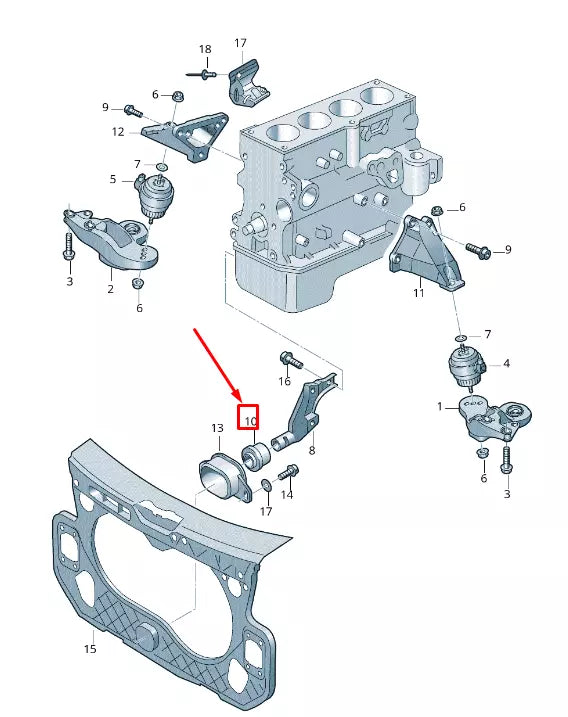 18
17
6
9
12
7
5
3
2
6
6
9
11
7
4
1
6
3
16
10
13
8
14
17
15