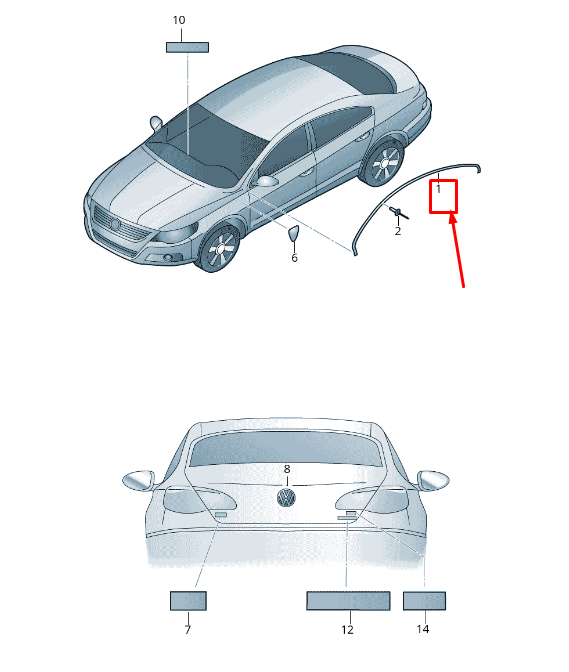 10

1

2

6

8

7

12

14