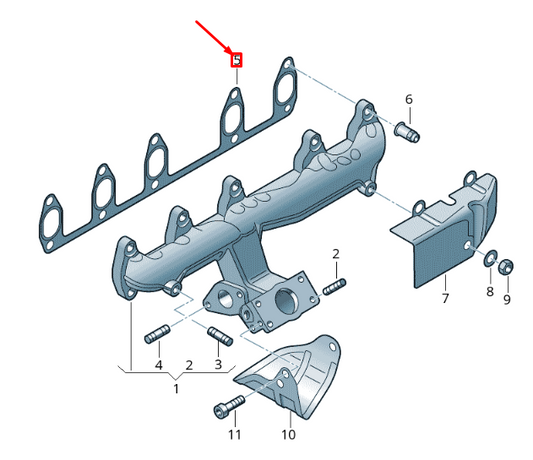 5
6
2
7
8
9
4
2
3
1
11
10