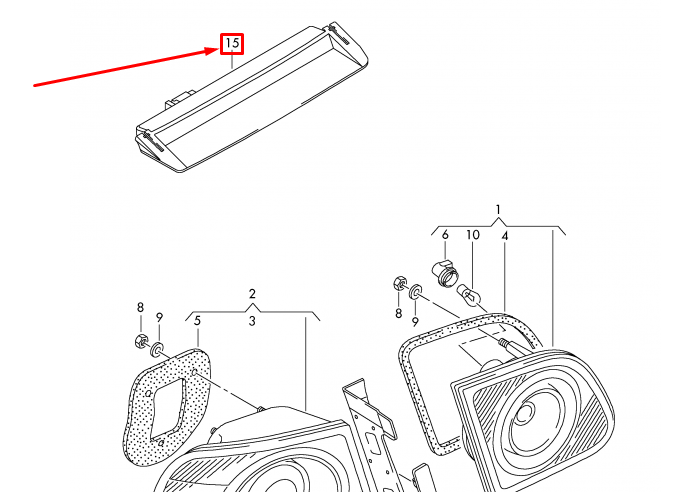 15

1
6
10
4
8
9

2
3
8
9
5