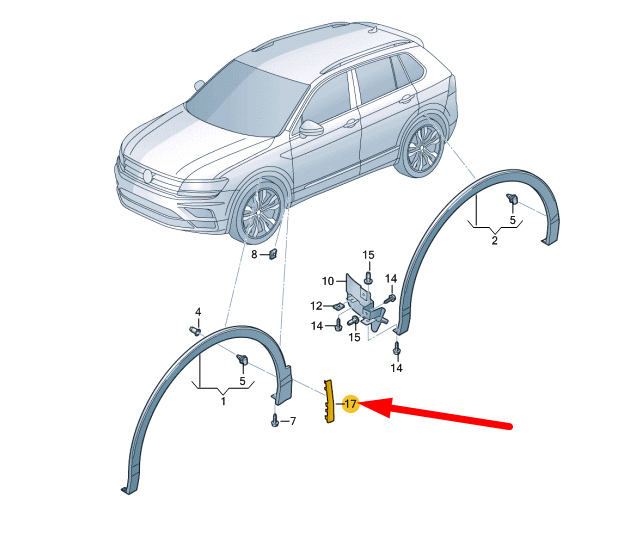 5
2
8
15
10
14
12
14
15
14
4
5
1
7
17