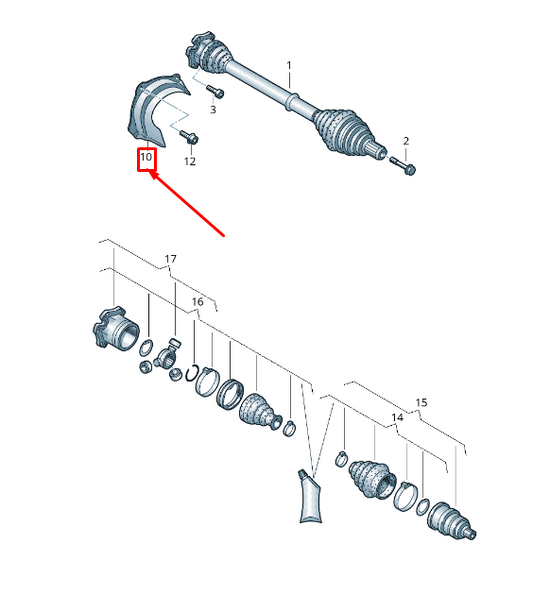 1
3
2
10
12
17
16
15
14