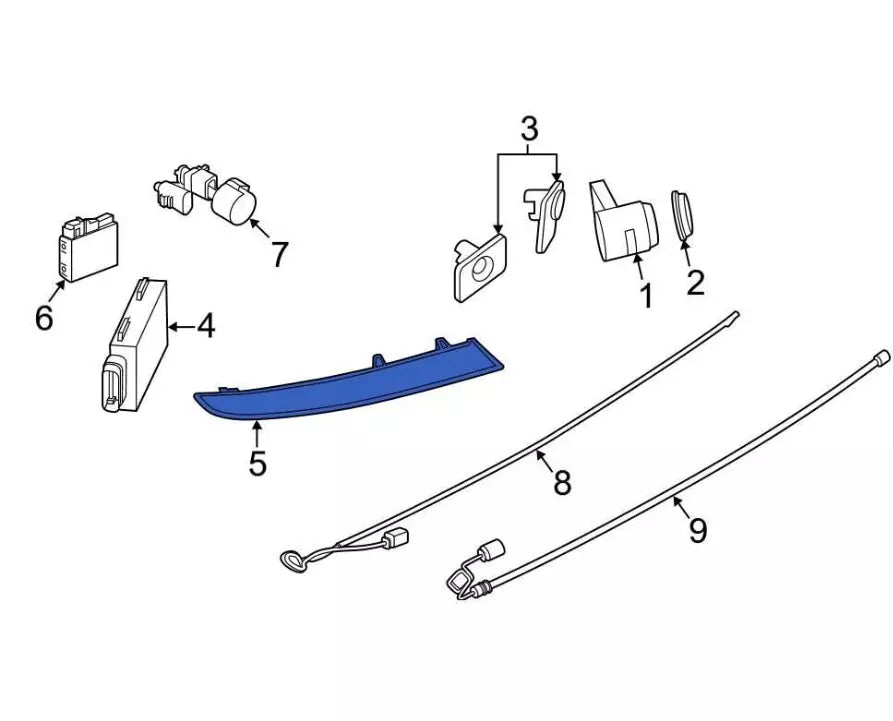 3
7
6
4
1
2
5
8
9