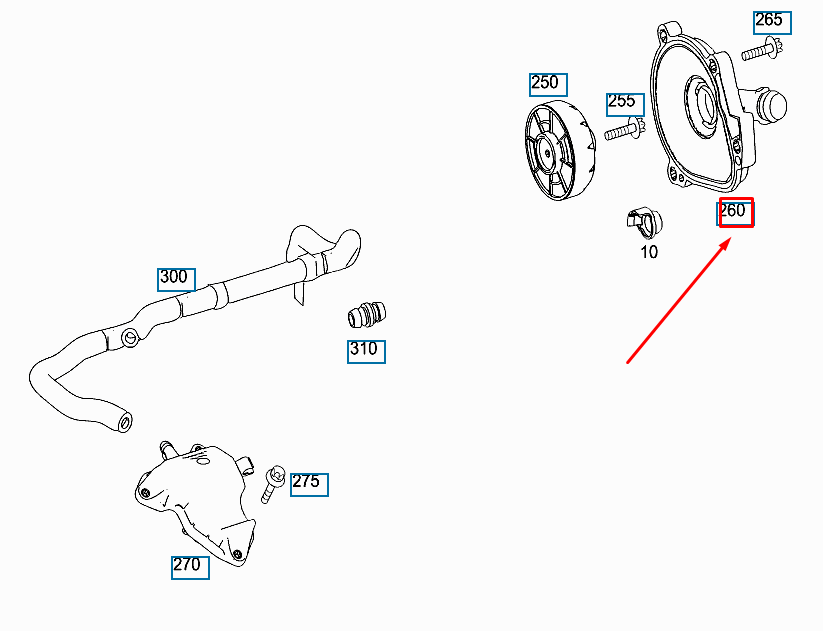 265

250

255

260

10

300

310

275

270