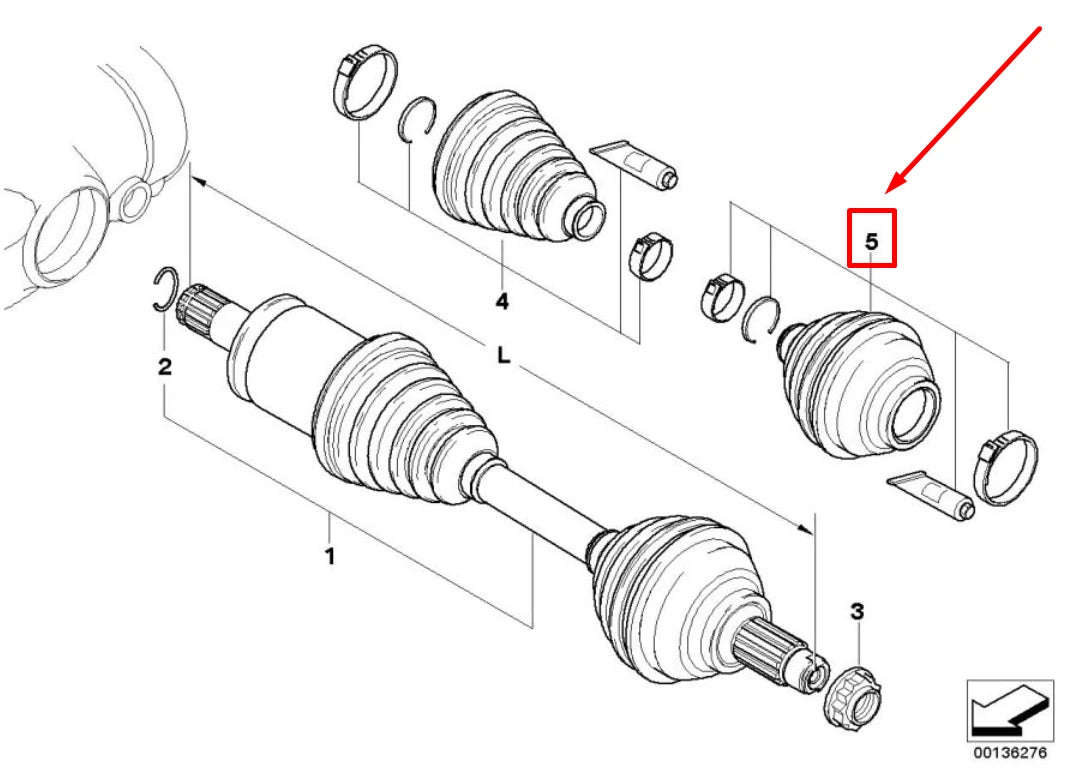 4
5
2
L
1
3
00136276