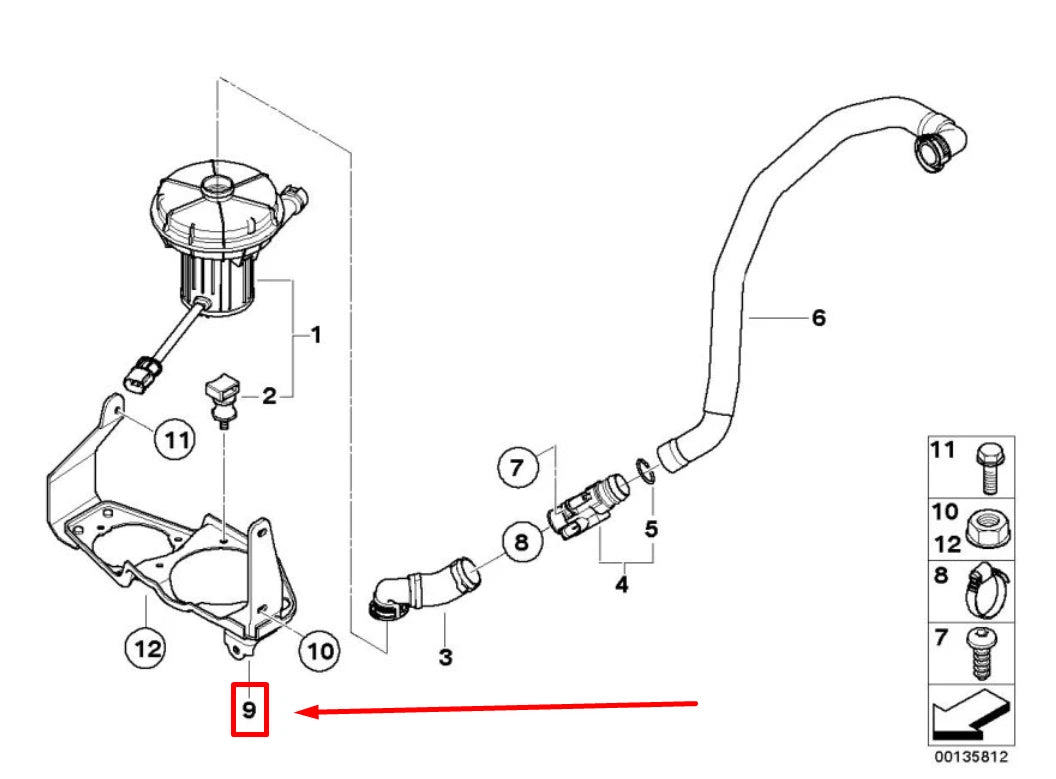 1
2
11
12
10
9
3
8
7
4
5
6
11
10
12
8
7
00135812