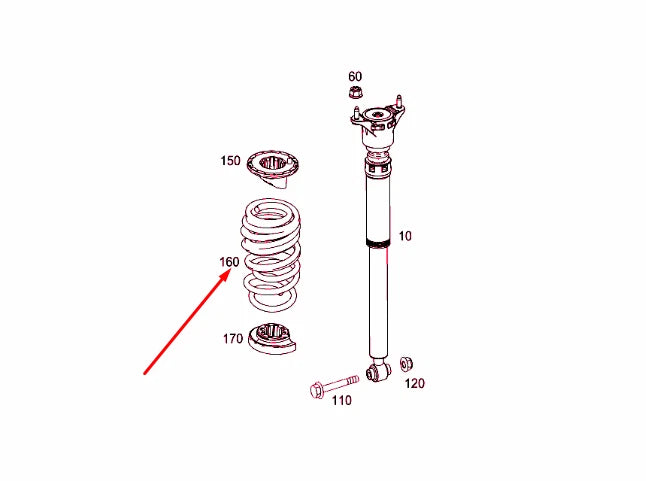 60

150

10

160

170

120

110