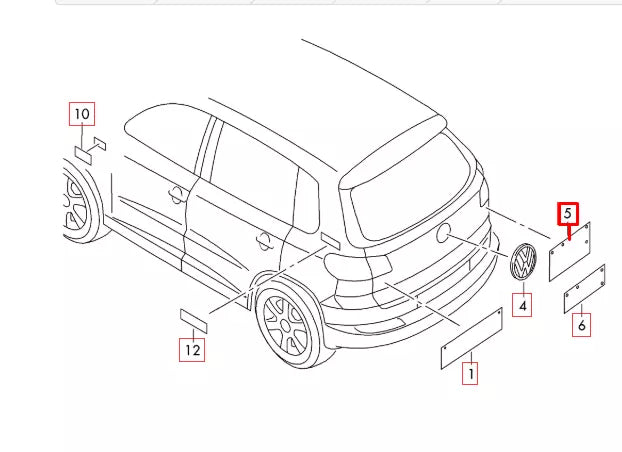 10

5

4

6

12

1