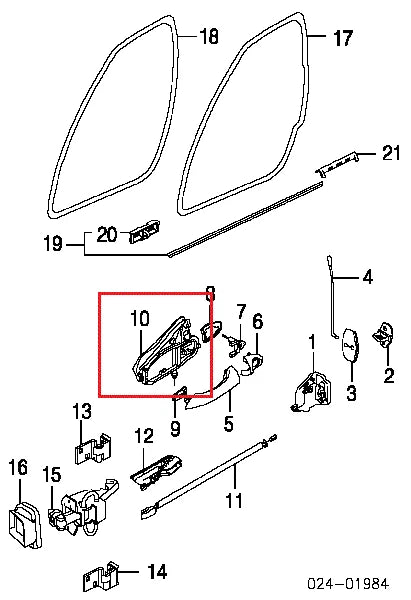 18
17
21
20
19
4
8
10
7
6
1
2
3
9
5
13
12
16
15
11
14
024-01984