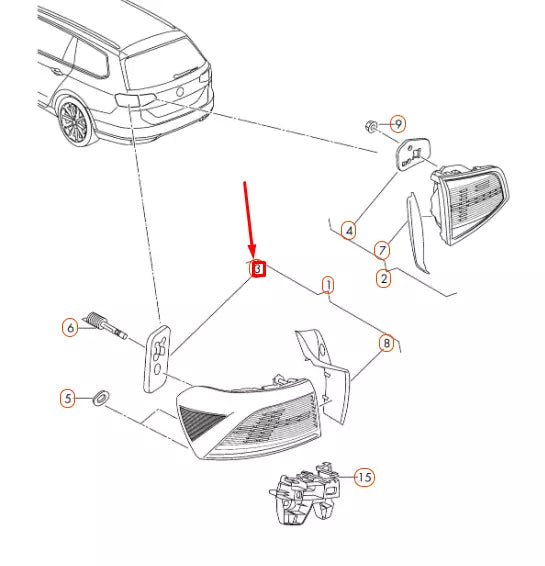 9
4
7
2
3
1
6
8
5
15