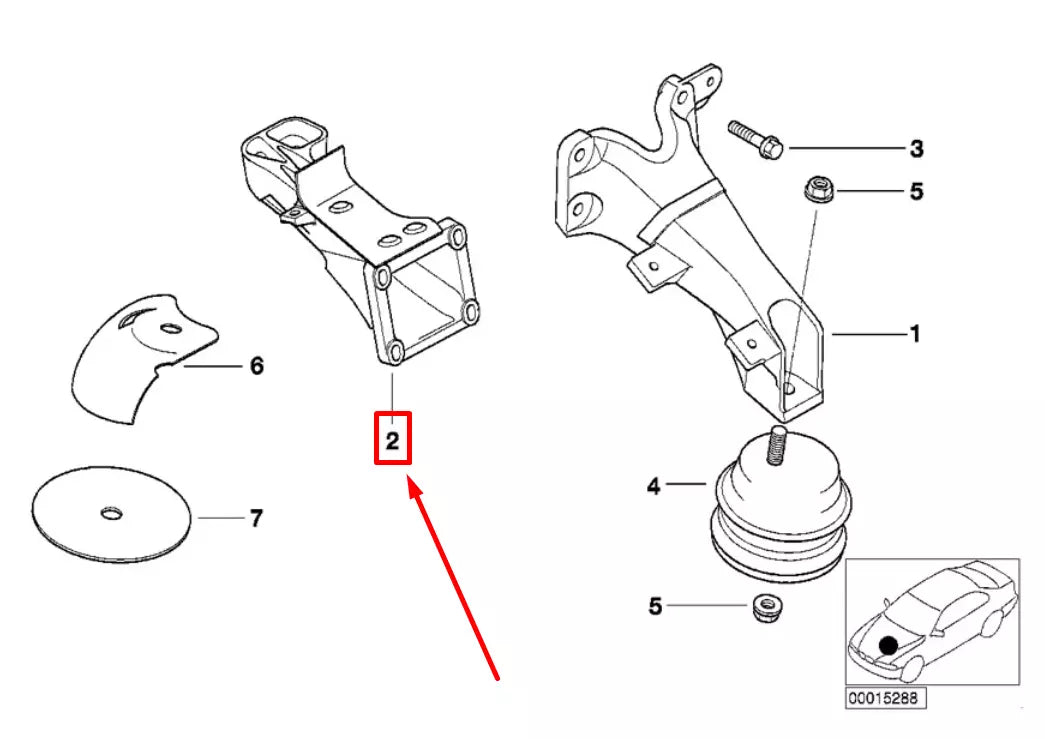 3
5
1
6
2
4
7
5
00015288