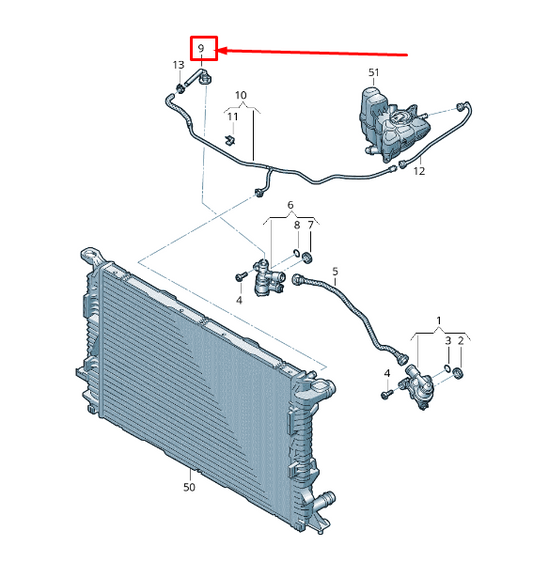 9
13
51
10
11
12
6
8
7
5
4
1
3
2
4
50