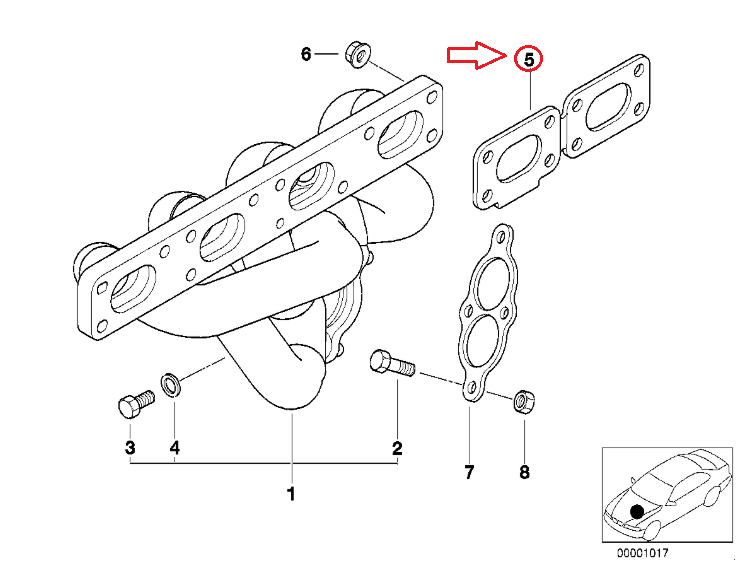 6
5
3
4
2
1
7
8
00001017