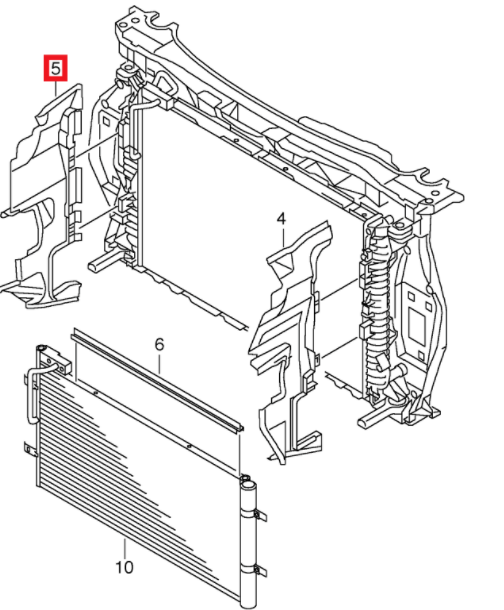 5
4
6
10