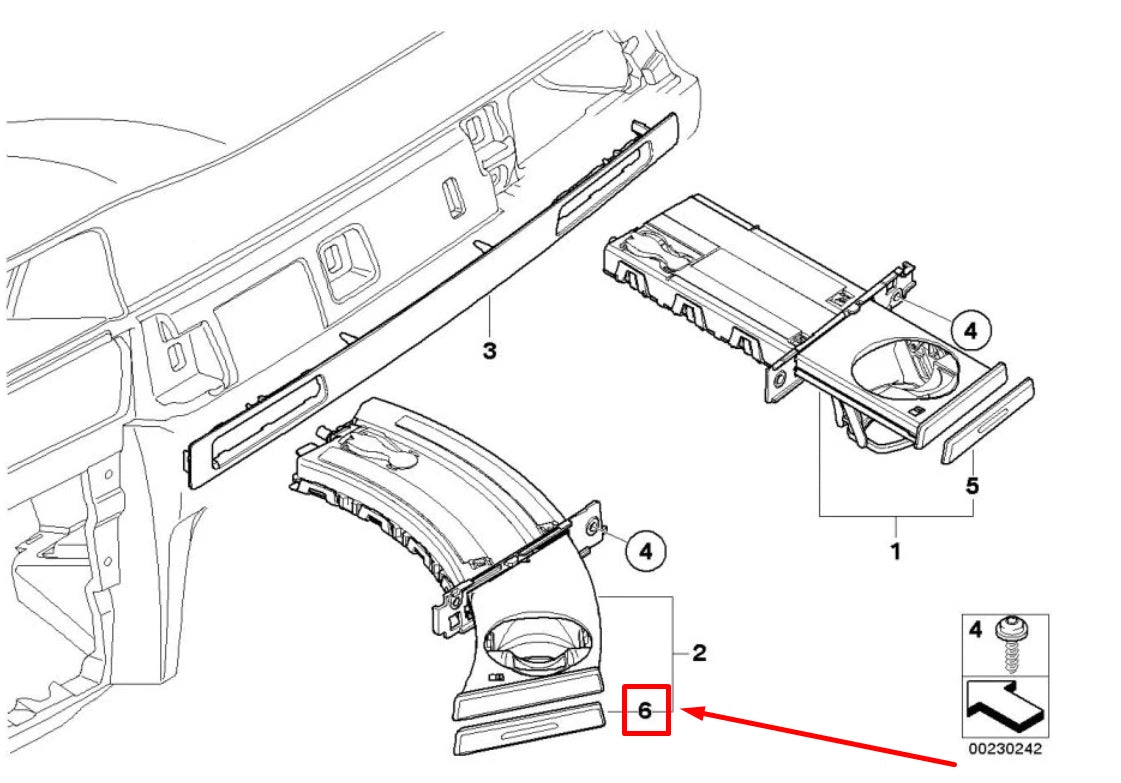 3
4
5
1
4
2
6
4
00230242