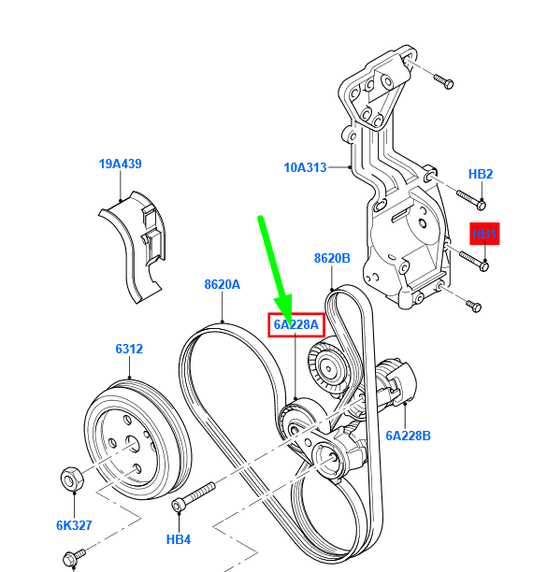 19A439

10A313

HB2

HB1

8620B

8620A

6A228A

6312

6A228B

6K327

HB4