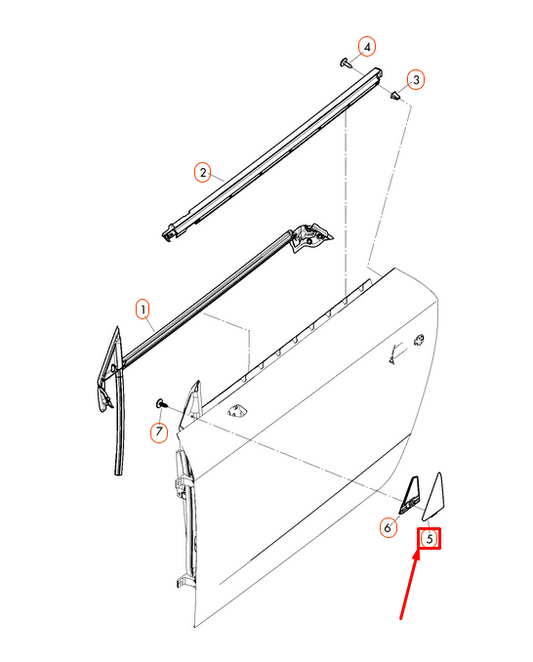 4
3
2
1
7
6
5