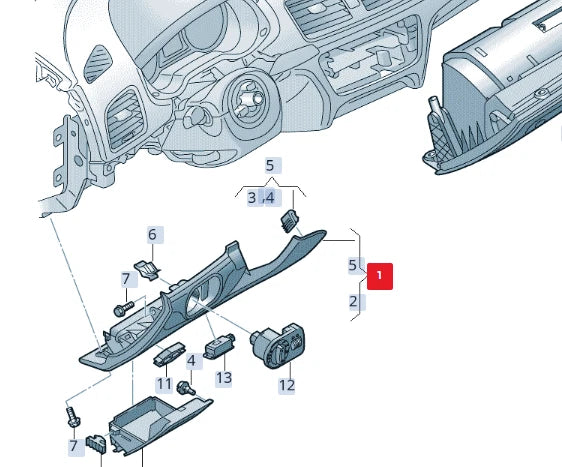 5
3 .4
6
7
5
1
2
4
11
13
12
7