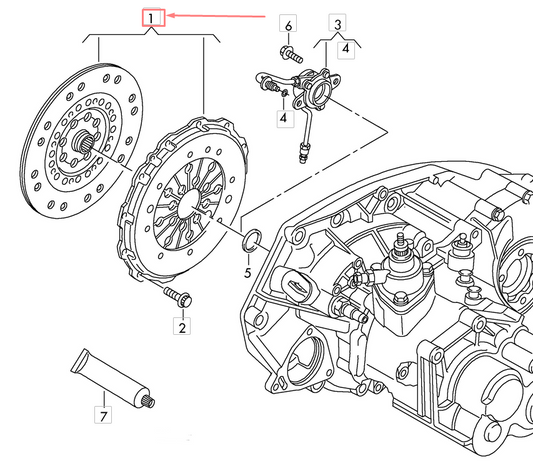 1
6
3
4
4
5
2
7