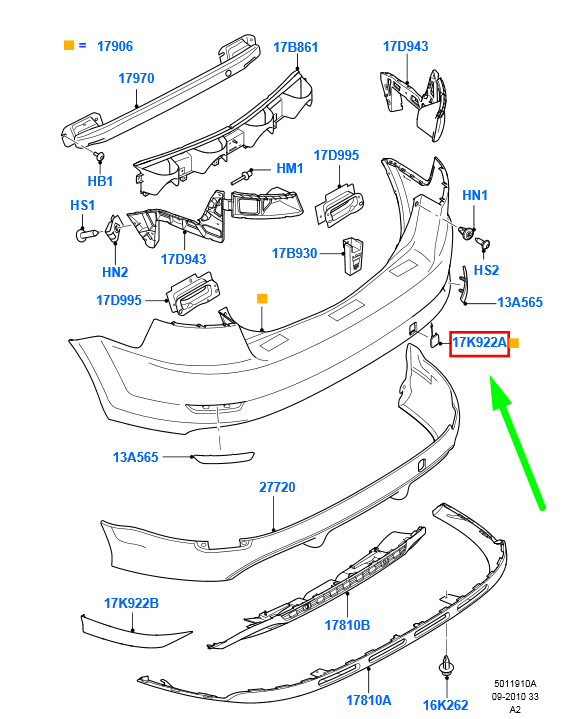 = 17906
17970
17B861
17D943
HB1
HM1
17D995
HS1
HN1
HN2
17D943
17B930
HS2
17D995
13A565
17K922A
13A565
27720
17K922B
17810B
17810A
16K262
5011910A
09-2010 33
A2