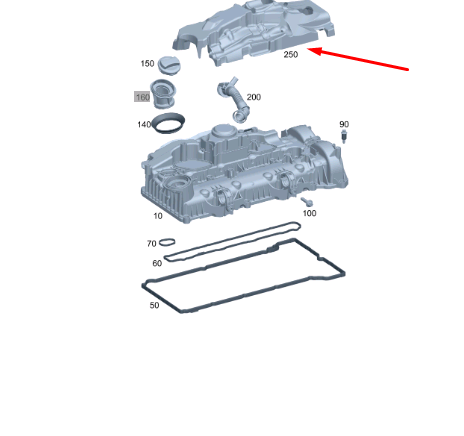 250
150
160
200
140
90
10
100
70
60
50