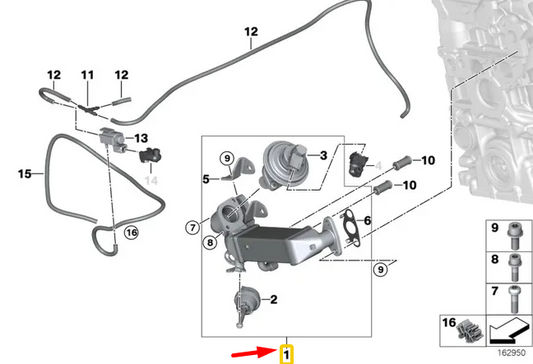 12
12
11
12
13
14
15
16
9
5
3
4
10
10
6
7
8
9
2
1
9
8
7
16
162950