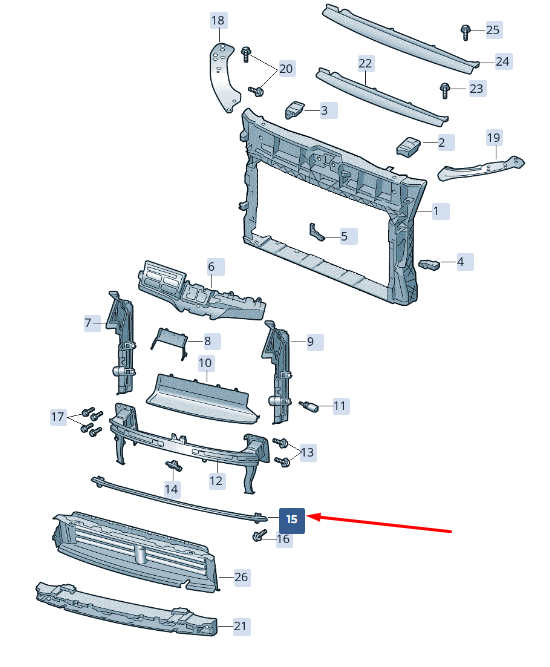 18
25
20
24
22
23
3
2
19
1
5
4
6
7
8
9
10
11
17
13
14
12
15
16
26
21